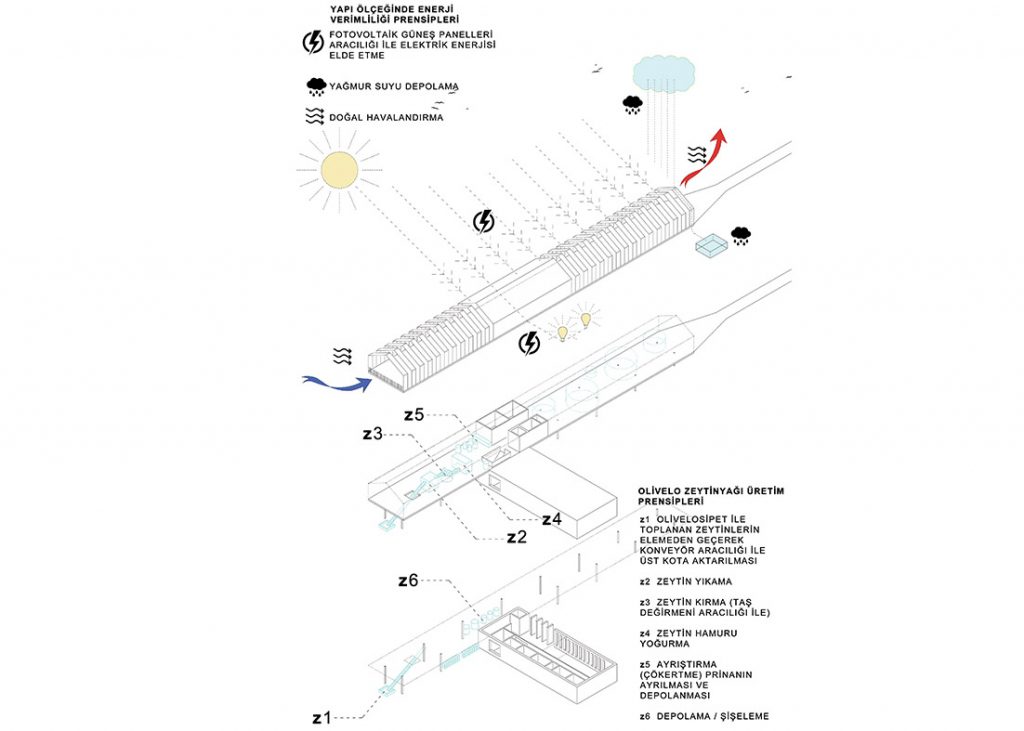 YAPI ÖLÇEĞİNDE ENERJİ VERİMLİLİĞİ PRENSİPLERİ

FOTOVOLTAİK GÜNEŞ PANELLERİ ARACILIĞI İLE ELEKTRİK ENERJİSİ ELDE ETME

YAĞMUR SUYU DEPOLAMA

DOĞAL HAVALANDIRMA

z5

z3

z4

z2

z6

z1

OLİVELO ZEYTİNYAĞI ÜRETİM PRENSİPLERİ

z1 OLİVELOSİPET İLE TOPLANAN ZEYTİNLERİN ELEMEDEN GEÇEREK KONVEYÖR ARACILIĞI İLE ÜST KOTA AKTARILMASI

z2 ZEYTİN YIKAMA

z3 ZEYTİN KIRMA (TAŞ DEĞİRMENİ ARACILIĞI İLE)

z4 ZEYTİN HAMURU YOĞURMA

z5 AYRIŞTIRMA (ÇÖKERTME) PRİNANIN AYRILMASI VE DEPOLANMASI

z6 DEPOLAMA / ŞİŞELEME